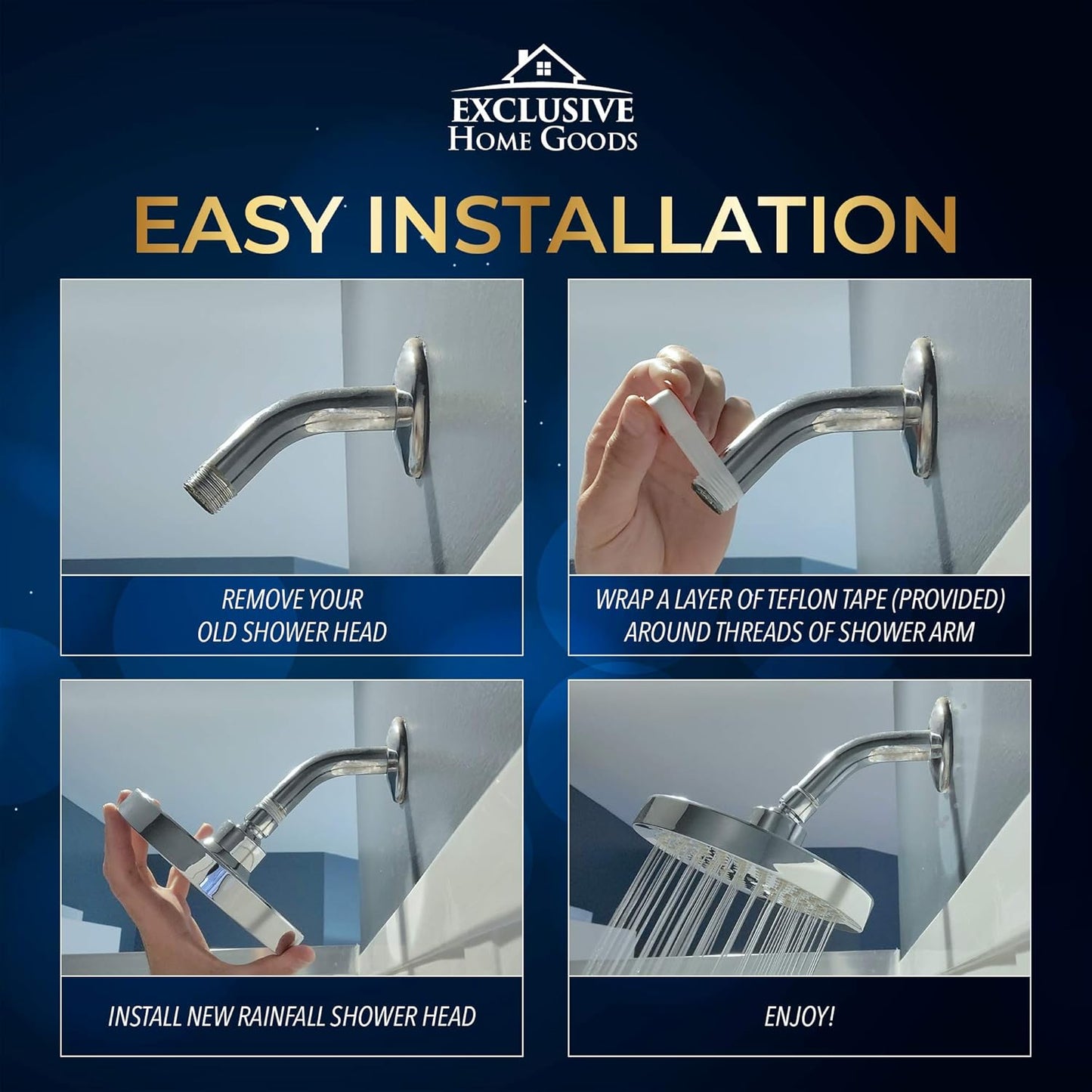 EXCLUSIVE
HOME GOODS

EASY INSTALLATION

REMOVE YOUR OLD SHOWER HEAD

WRAP A LAYER OF TEFLON TAPE (PROVIDED) AROUND THREADS OF SHOWER ARM

INSTALL NEW RAINFALL SHOWER HEAD

ENJOY!